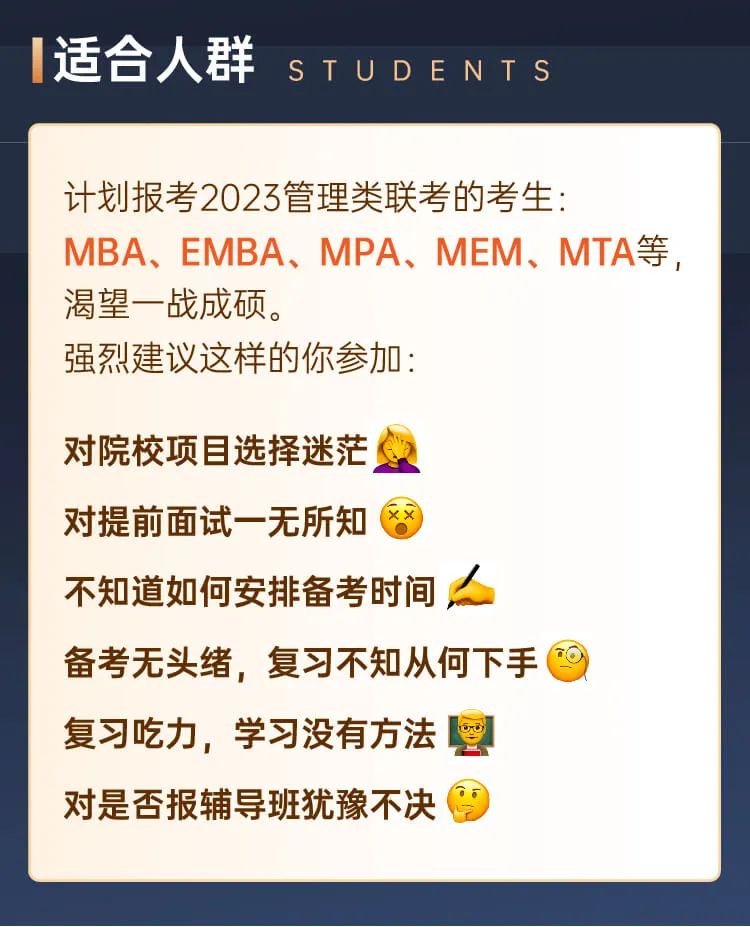 适合人群 STUDENTS

计划报考2023管理类联考的考生:
MBA、EMBA、MPA、MEM、MTA等,渴望一战成硕。
强烈建议这样的你参加:

对院校项目选择迷茫

对提前面试一无所知

不知道如何安排备考时间

备考无头绪,复习不知从何下手

复习吃力,学习没有方法

对是否报辅导班犹豫不决