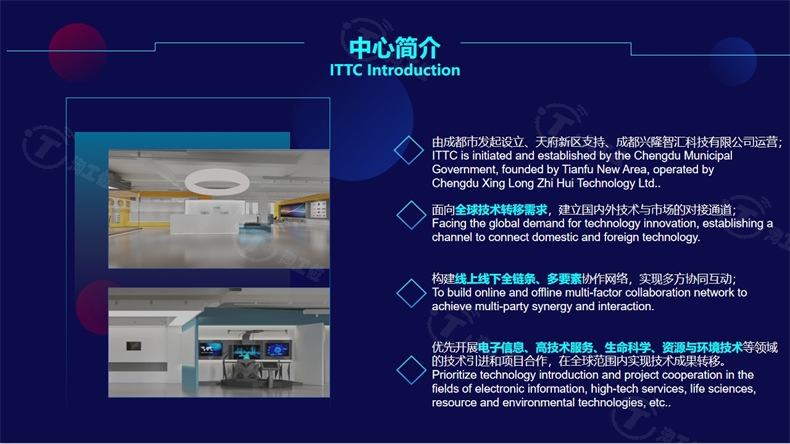 中心简介
ITTC Introduction

由成都市发起设立、天府新区支持、成都兴隆智汇科技有限公司运营；
ITTC is initiated and established by the Chengdu Municipal Government, founded by Tianfu New Area, operated by Chengdu Xing Long Zhi Hui Technology Ltd..

面向全球技术转移需求，建立国内外技术与市场的对接通道；
Facing the global demand for technology innovation, establishing a channel to connect domestic and foreign technology.

构建线上线下全链条、多要素协作网络，实现多方协同互动；
To build online and offline multi-factor collaboration network to achieve multi-party synergy and interaction.

优先开展电子信息、高技术服务、生命科学、资源与环境技术等领域的技术引进和项目合作，在全球范围内实现技术成果转移。
Prioritize technology introduction and project cooperation in the fields of electronic information, high-tech services, life sciences, resource and environmental technologies, etc..